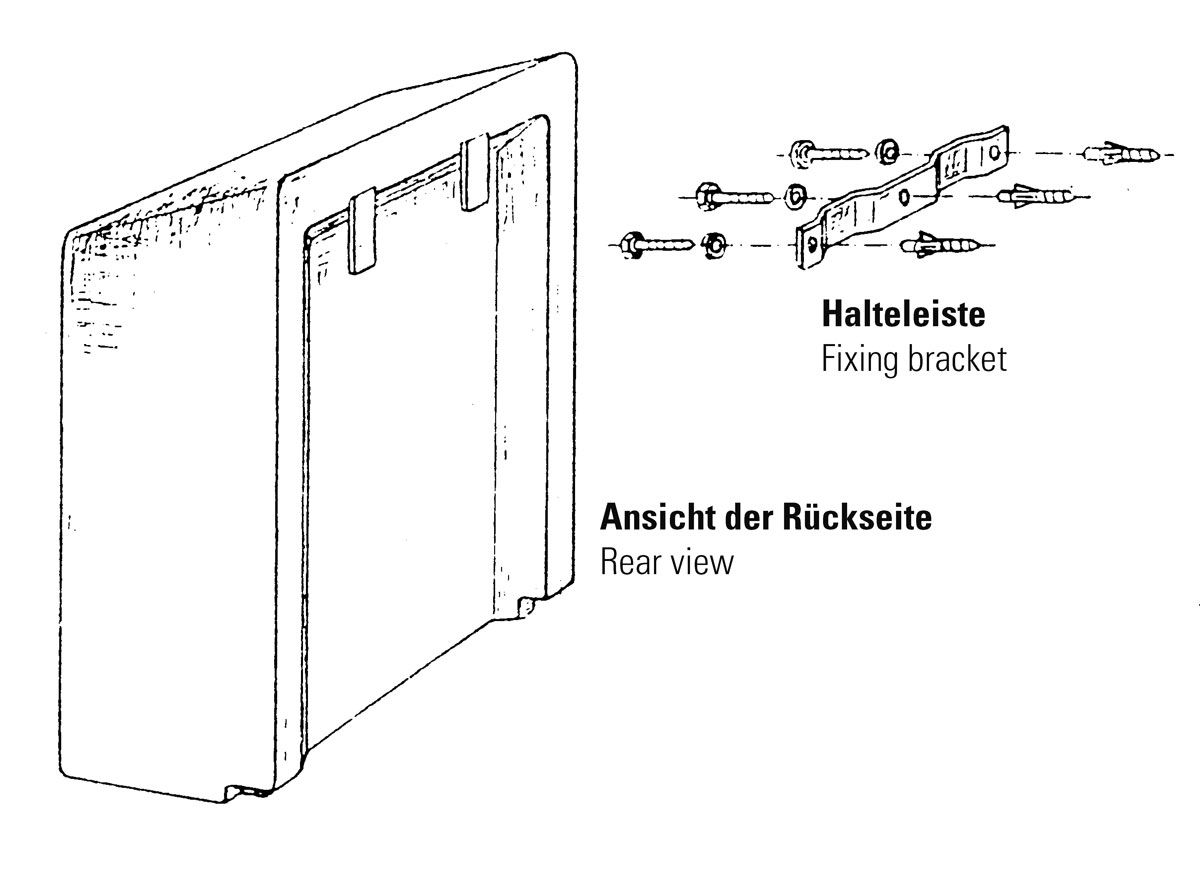 Halteleiste
Fixing bracket

Ansicht der Rückseite
Rear view